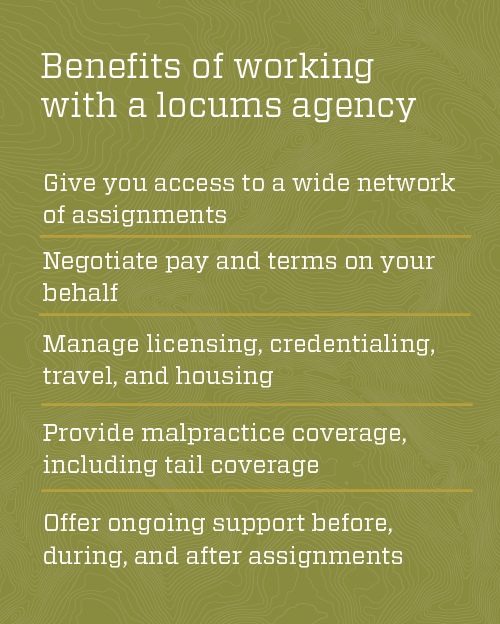 Benefits of working with a locums agency

Give you access to a wide network of assignments

Negotiate pay and terms on your behalf

Manage licensing, credentialing, travel, and housing

Provide malpractice coverage, including tail coverage

Offer ongoing support before, during, and after assignments